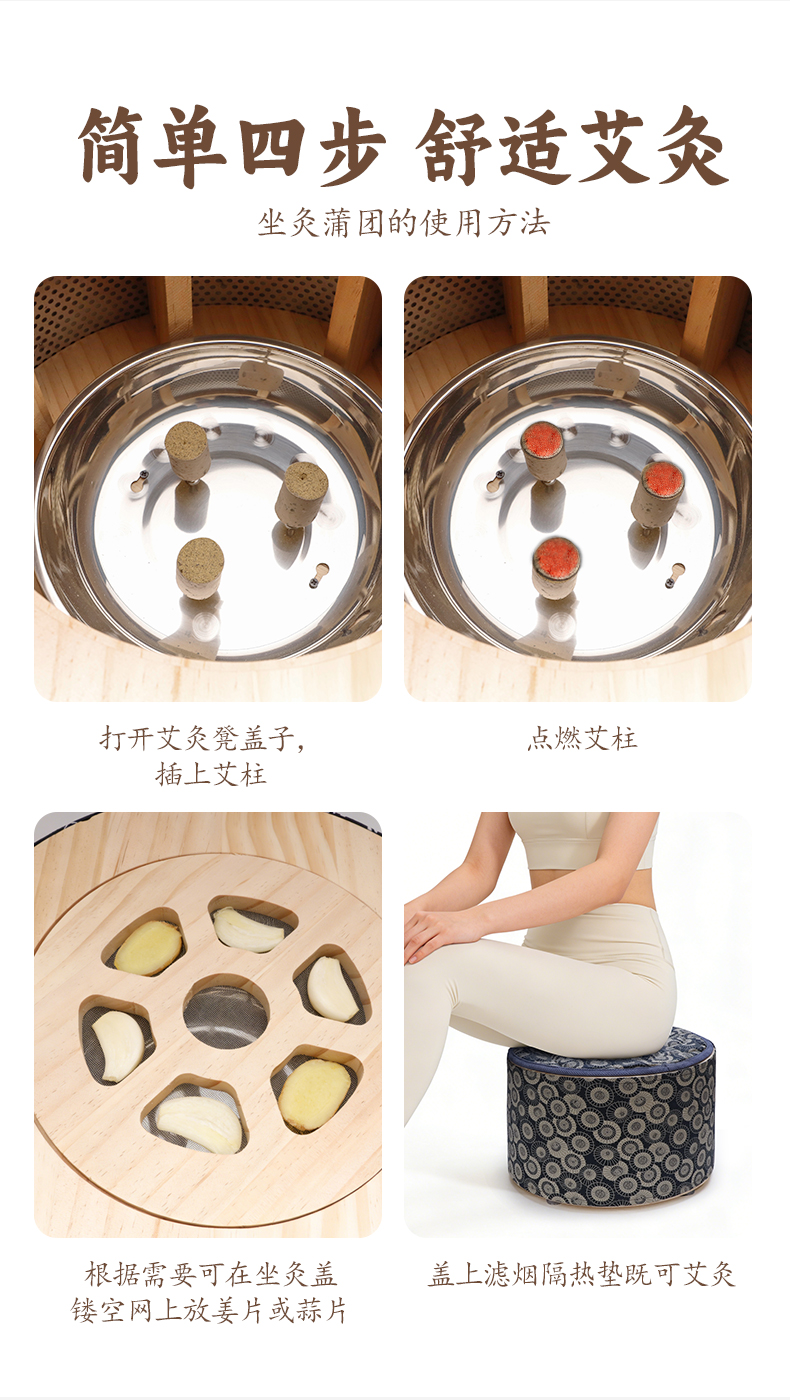 简单四步 舒适艾灸

坐灸蒲团的使用方法

打开艾灸凳盖子，插上艾柱

点燃艾柱

根据需要可在坐灸盖镂空网上放姜片或蒜片

盖上滤烟隔热垫既可艾灸